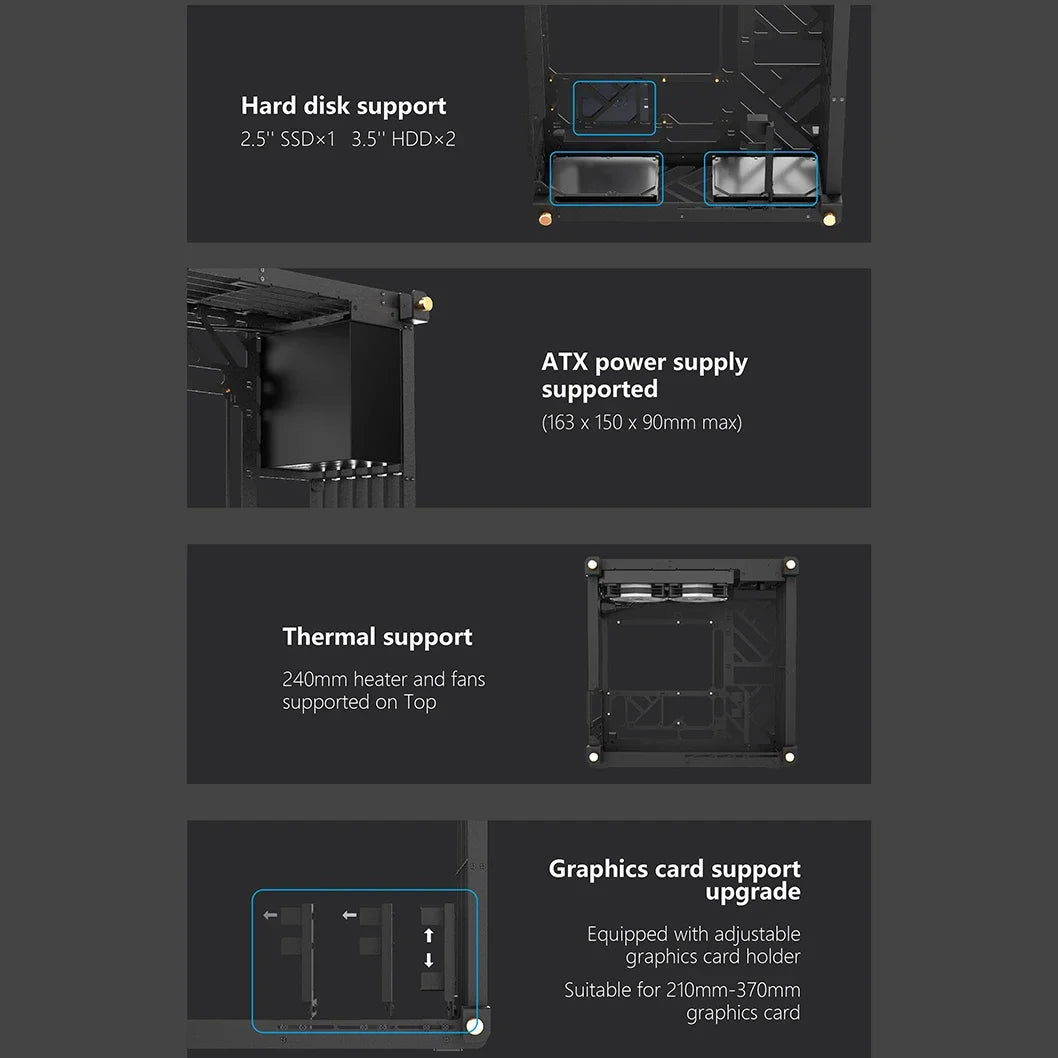 Hard disk support
2.5'' SSD×1   3.5'' HDD×2

ATX power supply supported
(163 x 150 x 90mm max)

Thermal support
240mm heater and fans supported on Top

Graphics card support upgrade
Equipped with adjustable graphics card holder
Suitable for 210mm-370mm graphics card